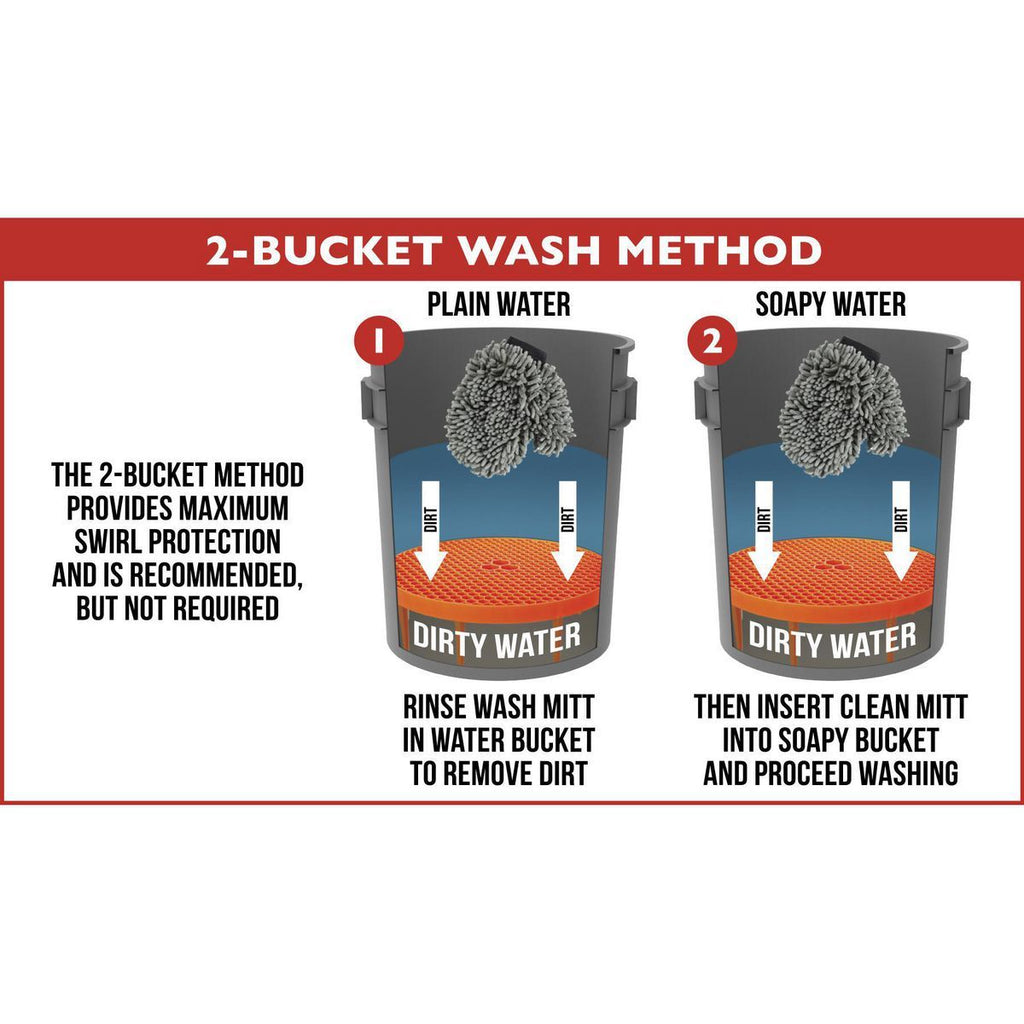 2-BUCKET WASH METHOD

THE 2-BUCKET METHOD PROVIDES MAXIMUM SWIRL PROTECTION AND IS RECOMMENDED, BUT NOT REQUIRED

PLAIN WATER

1

DIRT

DIRT

DIRTY WATER

RINSE WASH MITT IN WATER BUCKET TO REMOVE DIRT

SOAPY WATER

2

DIRT

DIRT

DIRTY WATER

THEN INSERT CLEAN MITT INTO SOAPY BUCKET AND PROCEED WASHING